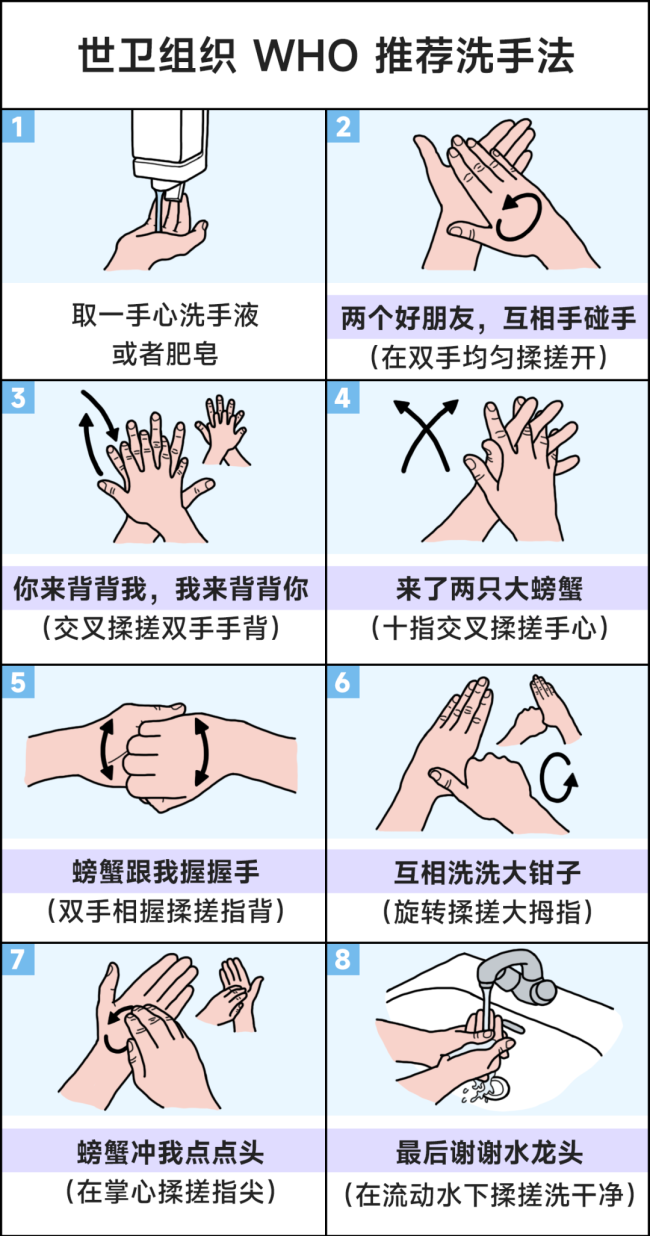 世卫组织 WHO 推荐洗手法

1
取一手心洗手液
或者肥皂

2
两个好朋友，互相手碰手
（在双手均匀揉搓开）

3
你来背背我，我来背背你
（交叉揉搓双手手背）

4
来了两只大螃蟹
（十指交叉揉搓手心）

5
螃蟹跟我握握手
（双手相握揉搓指背）

6
互相洗洗大钳子
（旋转揉搓大拇指）

7
螃蟹冲我点点头
（在掌心揉搓指尖）

8
最后谢谢水龙头
（在流动水下揉搓洗干净）